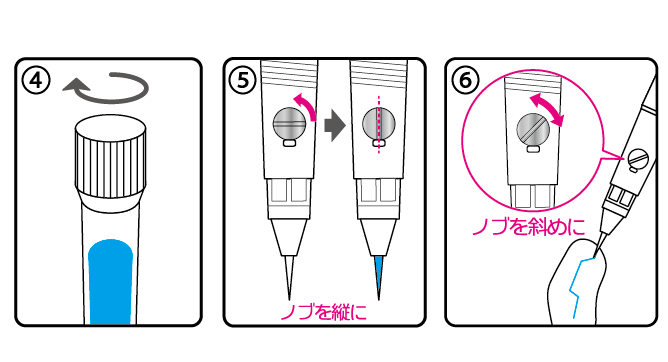 ④

⑤

ノブを縦に

⑥

ノブを斜めに