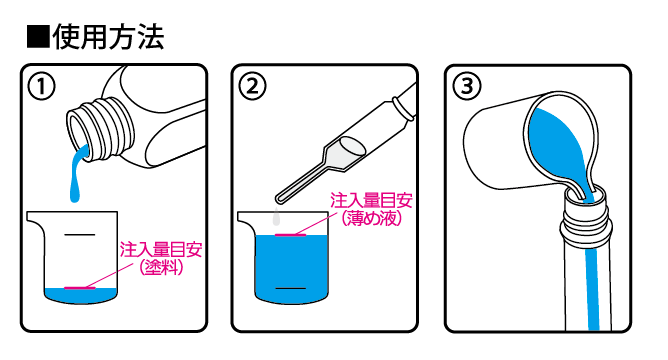 ■使用方法

①

注入量目安
(塗料)

②

注入量目安
(薄め液)

③